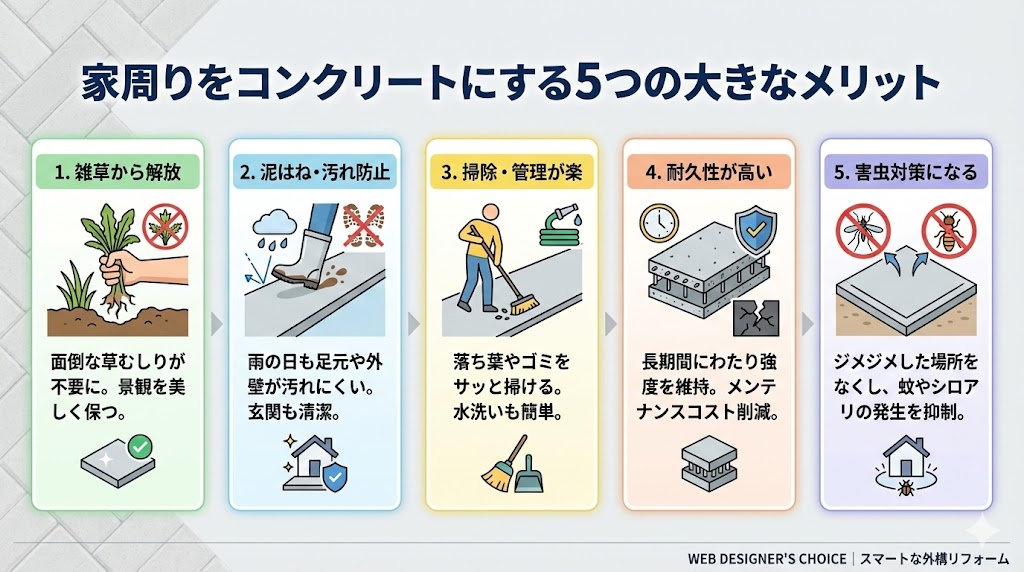 家周りをコンクリートにする5つの大きなメリット

1. 雑草から解放

面倒な草むしりが不要に。景観を美しく保つ。

2. 泥はね・汚れ防止

雨の日も足元や外壁が汚れにくい。玄関も清潔。

3. 掃除・管理が楽

落ち葉やゴミをサッと掃ける。水洗いも簡単。

4. 耐久性が高い

長期間にわたり強度を維持。メンテナンスコスト削減。

5. 害虫対策になる

ジメジメした場所をなくし、蚊やシロアリの発生を抑制。

WEB DESIGNER'S CHOICE | スマートな外構リフォーム