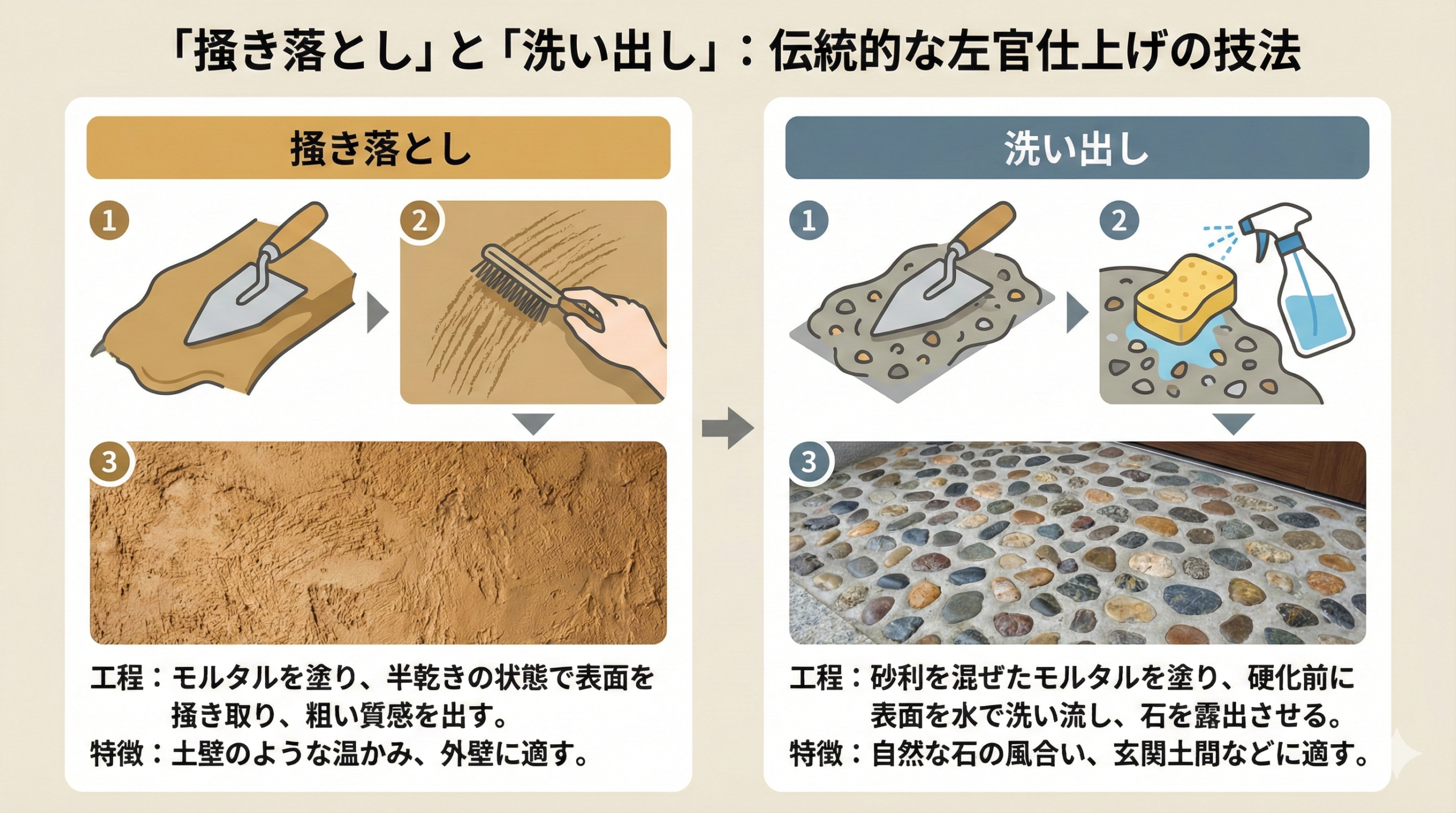 「掻き落とし」と「洗い出し」：伝統的な左官仕上げの技法

掻き落とし

1

2

3

工程：モルタルを塗り、半乾きの状態で表面を掻き取り、粗い質感を出す。
特徴：土壁のような温かみ、外壁に適す。

洗い出し

1

2

3

工程：砂利を混ぜたモルタルを塗り、硬化前に表面を水で洗い流し、石を露出させる。
特徴：自然な石の風合い、玄関土間などに適す。