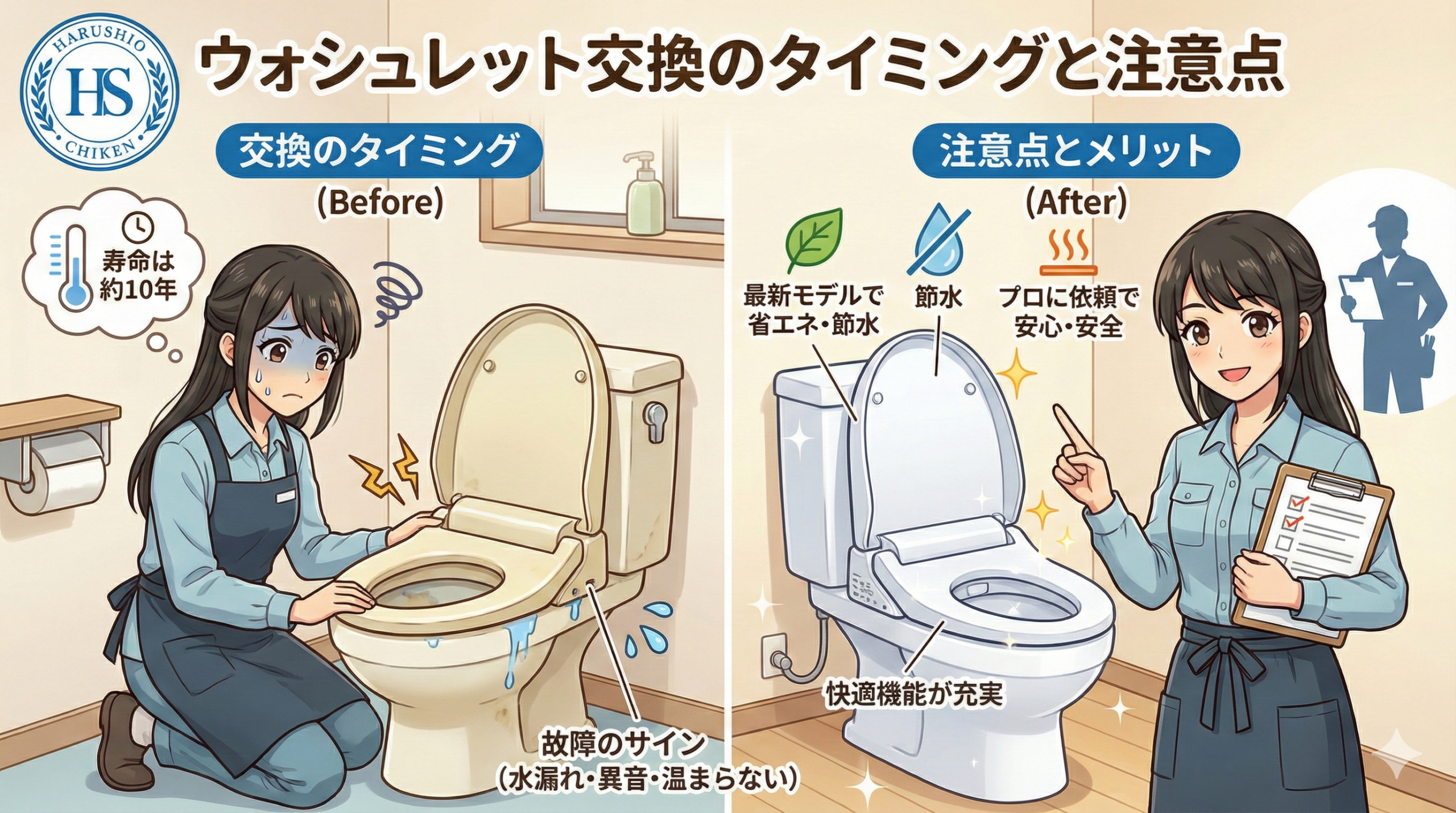 HARUSHIO
HS
CHIKEN

ウォシュレット交換のタイミングと注意点

交換のタイミング
(Before)

寿命は約10年

故障のサイン
(水漏れ・異音・温まらない)

注意点とメリット
(After)

最新モデルで省エネ・節水

節水

プロに依頼で安心・安全

快適機能が充実