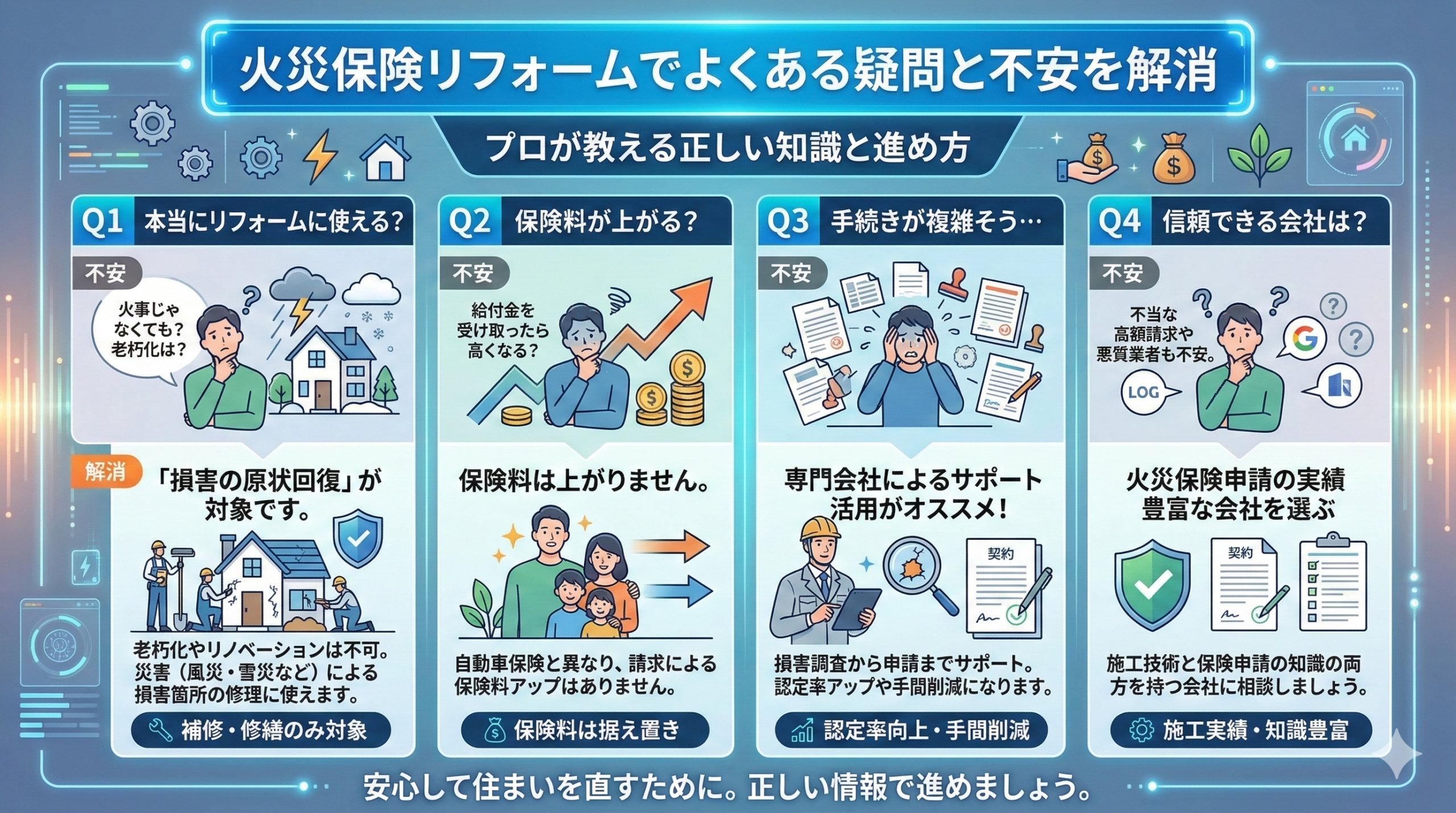 火災保険リフォームでよくある疑問と不安を解消

プロが教える正しい知識と進め方

Q1 本当にリフォームに使える?

不安

火事じゃなくても?老朽化は?

解消

「損害の原状回復」が対象です。

老朽化やリノベーションは不可。災害(風災・雪災など)による損害箇所の修理に使えます。

補修・修繕のみ対象

Q2 保険料が上がる?

不安

給付金を受け取ったら高くなる?

保険料は上がりません。

自動車保険と異なり、請求による保険料アップはありません。

保険料は据え置き

Q3 手続きが複雑そう…

不安

専門会社によるサポート活用がオススメ!

契約

損害調査から申請までサポート。認定率アップや手間削減になります。

認定率向上・手間削減

Q4 信頼できる会社は?

不安

不当な高額請求や悪質業者も不安。

LOG

火災保険申請の実績豊富な会社を選ぶ

契約

施工技術と保険申請の知識の両方を持つ会社に相談しましょう。

施工実績・知識豊富

安心して住まいを直すために。正しい情報で進めましょう。